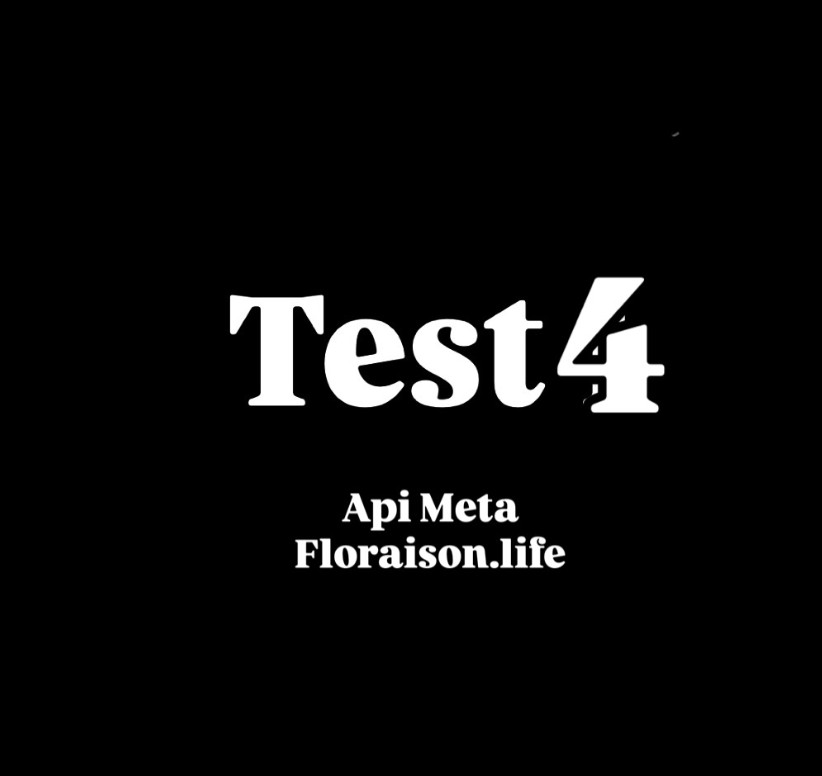 Test4

Api Meta
Floraison.life